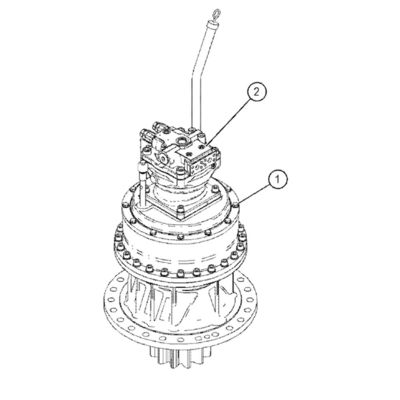 2

1